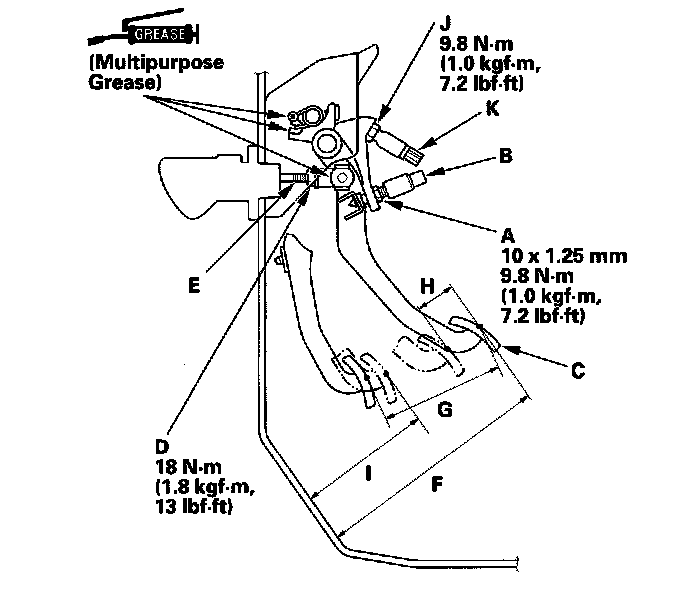 GREASE
(Multipurpose Grease)

J
9.8 N·m
(1.0 kgf·m,
7.2 lbf·ft)

K

B

A
10 x 1.25 mm
9.8 N·m
(1.0 kgf·m,
7.2 lbf·ft)

E

H

C

G

D
18 N·m
(1.8 kgf·m,
13 lbf·ft)

I

F