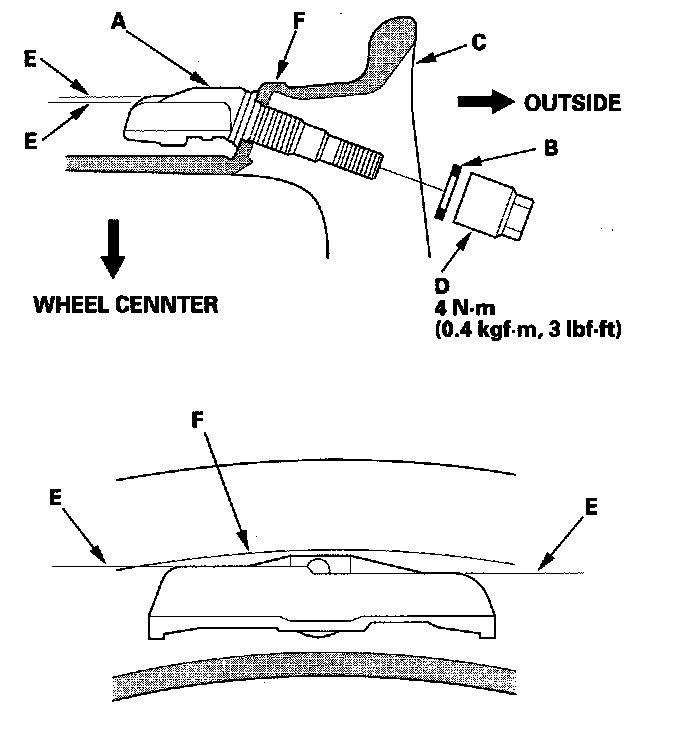 A
F
C
E
E
OUTSIDE
B
WHEEL CENNTER
D
4 N·m
(0.4 kgf·m, 3 lbf·ft)

F
E
E