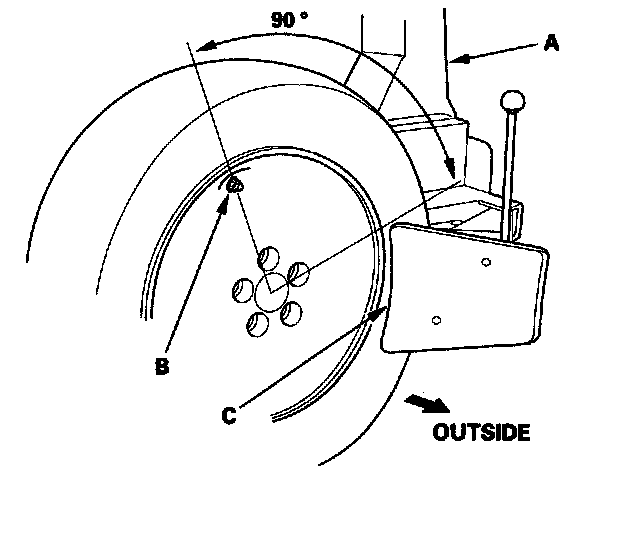 90 °

A

B

C

OUTSIDE