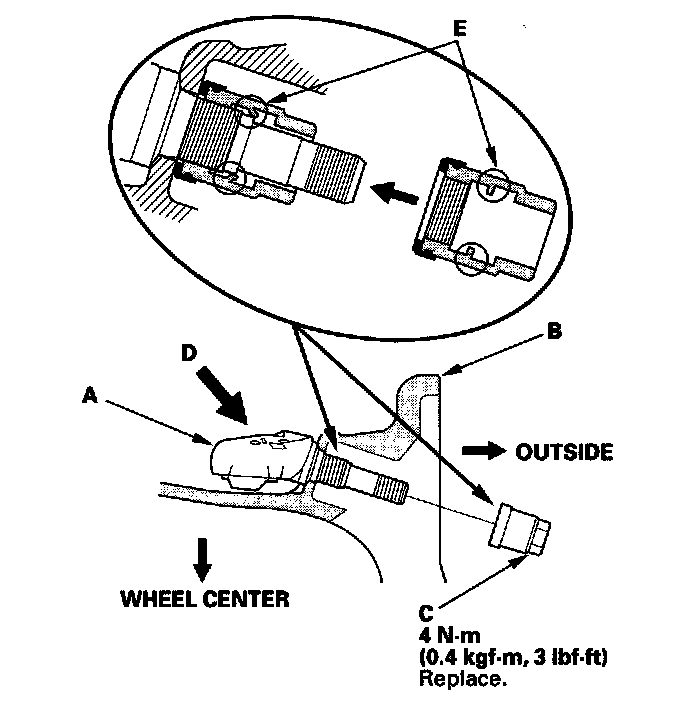 E

B

D

A

OUTSIDE

WHEEL CENTER

C
4 N·m
(0.4 kgf·m, 3 lbf·ft)
Replace.