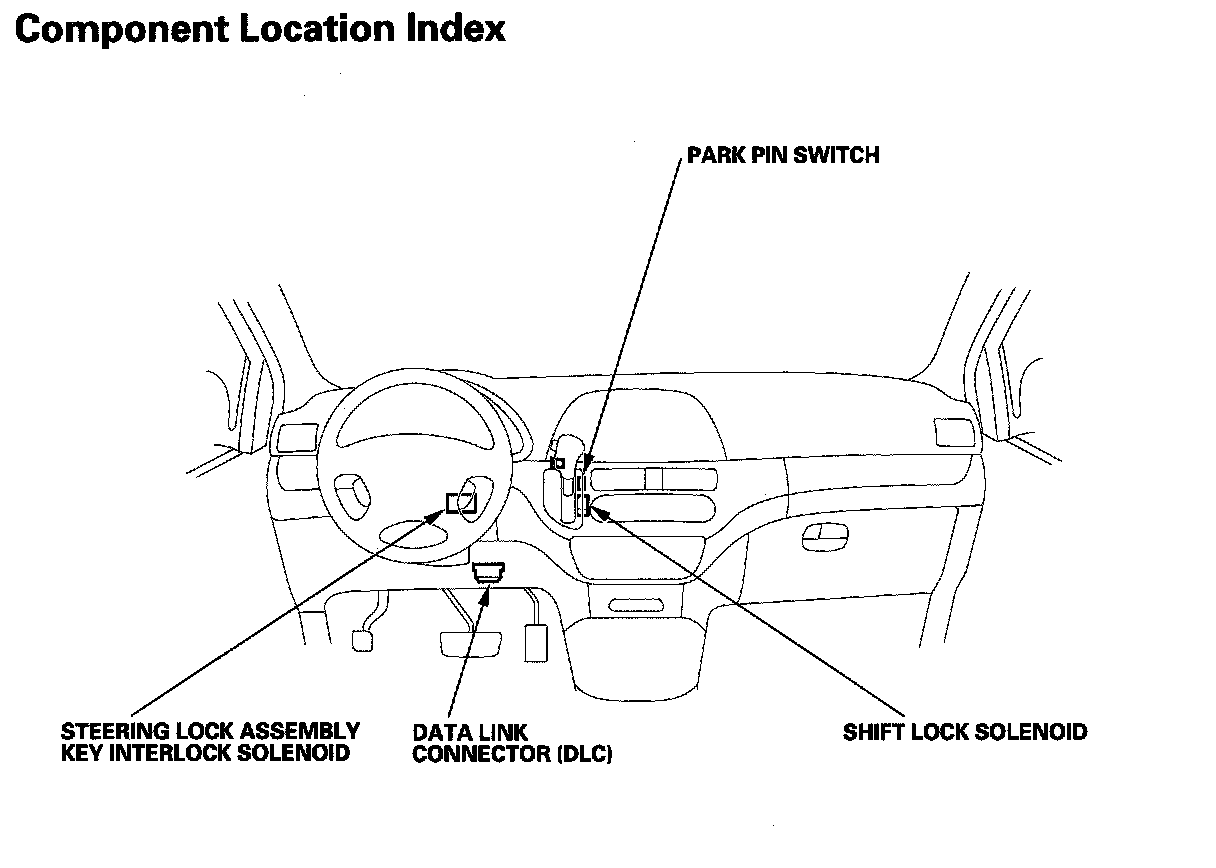 Component Location Index

PARK PIN SWITCH

STEERING LOCK ASSEMBLY
KEY INTERLOCK SOLENOID

DATA LINK
CONNECTOR (DLC)

SHIFT LOCK SOLENOID