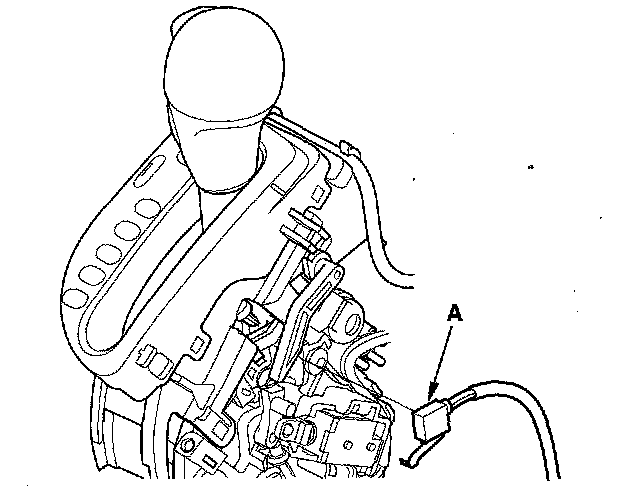 A