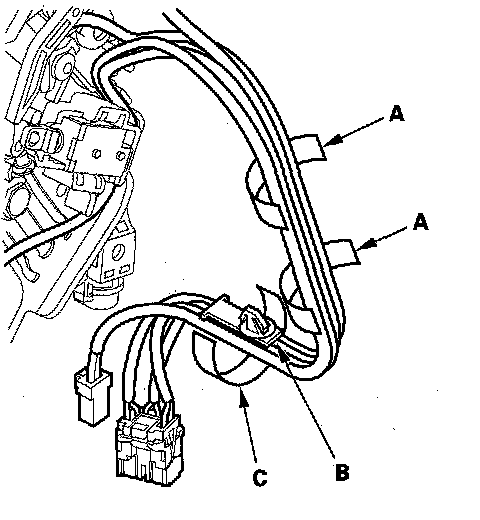 A
A
C
B