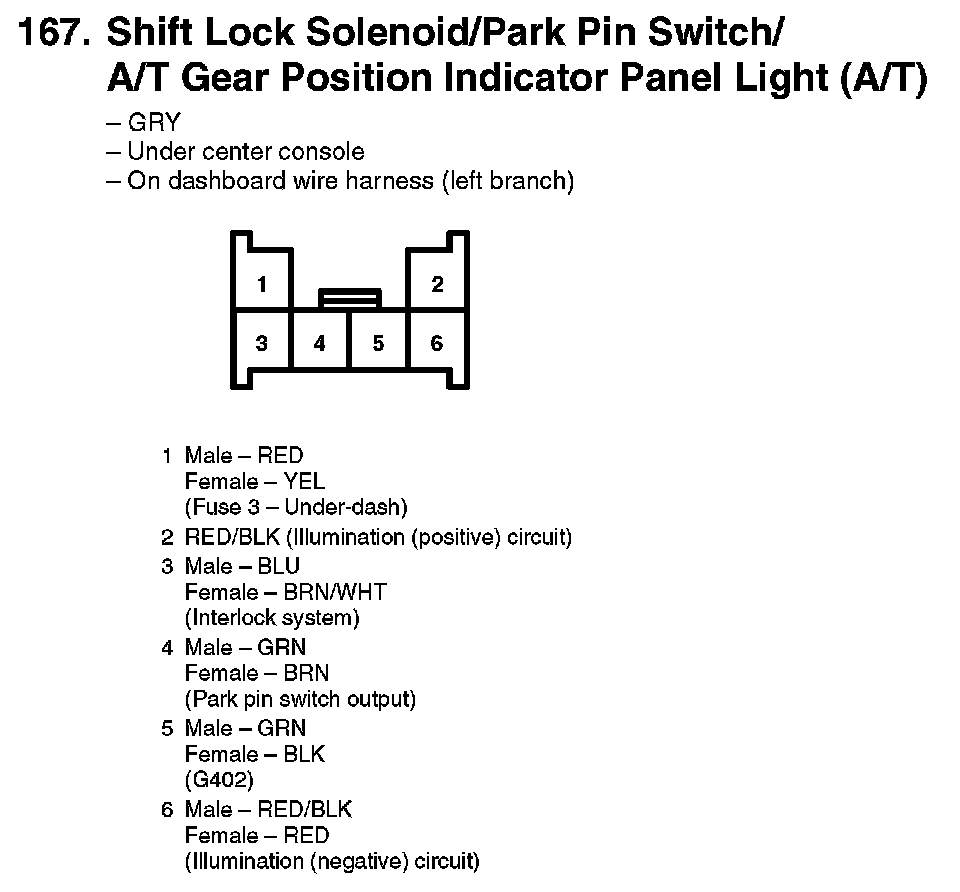 167. Shift Lock Solenoid/Park Pin Switch/ A/T Gear Position Indicator Panel Light (A/T)

– GRY
– Under center console
– On dashboard wire harness (left branch)

1
2
3
4
5
6

1 Male – RED
Female – YEL
(Fuse 3 – Under-dash)
2 RED/BLK (Illumination (positive) circuit)
3 Male – BLU
Female – BRN/WHT
(Interlock system)
4 Male – GRN
Female – BRN
(Park pin switch output)
5 Male – GRN
Female – BLK
(G402)
6 Male – RED/BLK
Female – RED
(Illumination (negative) circuit)