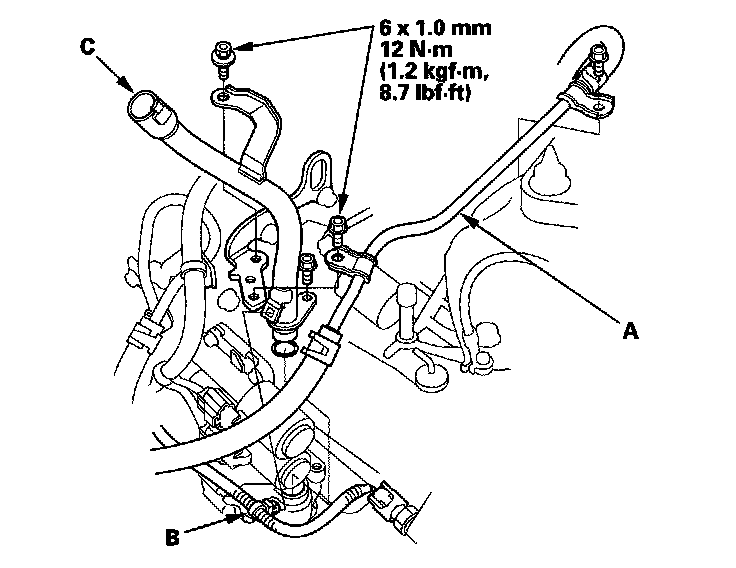 C

6 x 1.0 mm
12 N·m
(1.2 kgf·m,
8.7 lbf·ft)

A

B