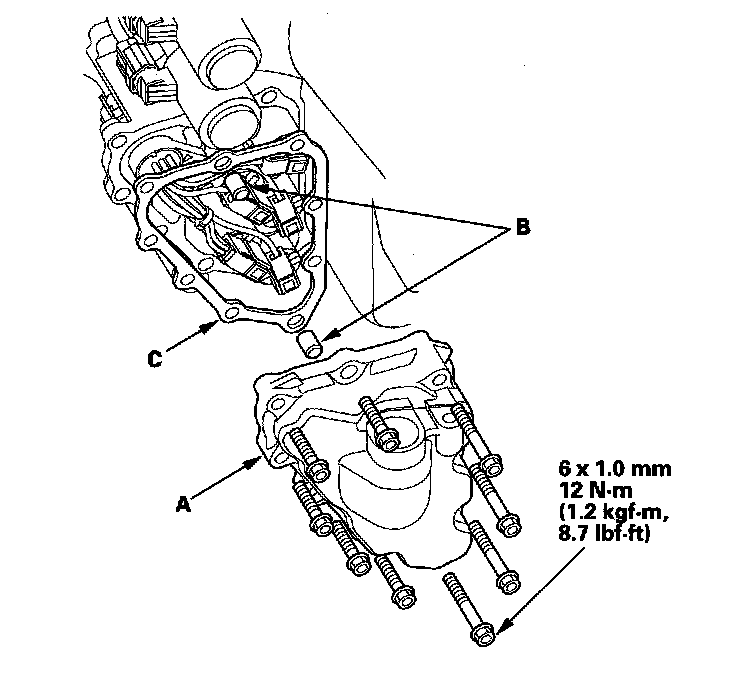 B

C

A

6 x 1.0 mm
12 N·m
(1.2 kgf·m,
8.7 lbf·ft)