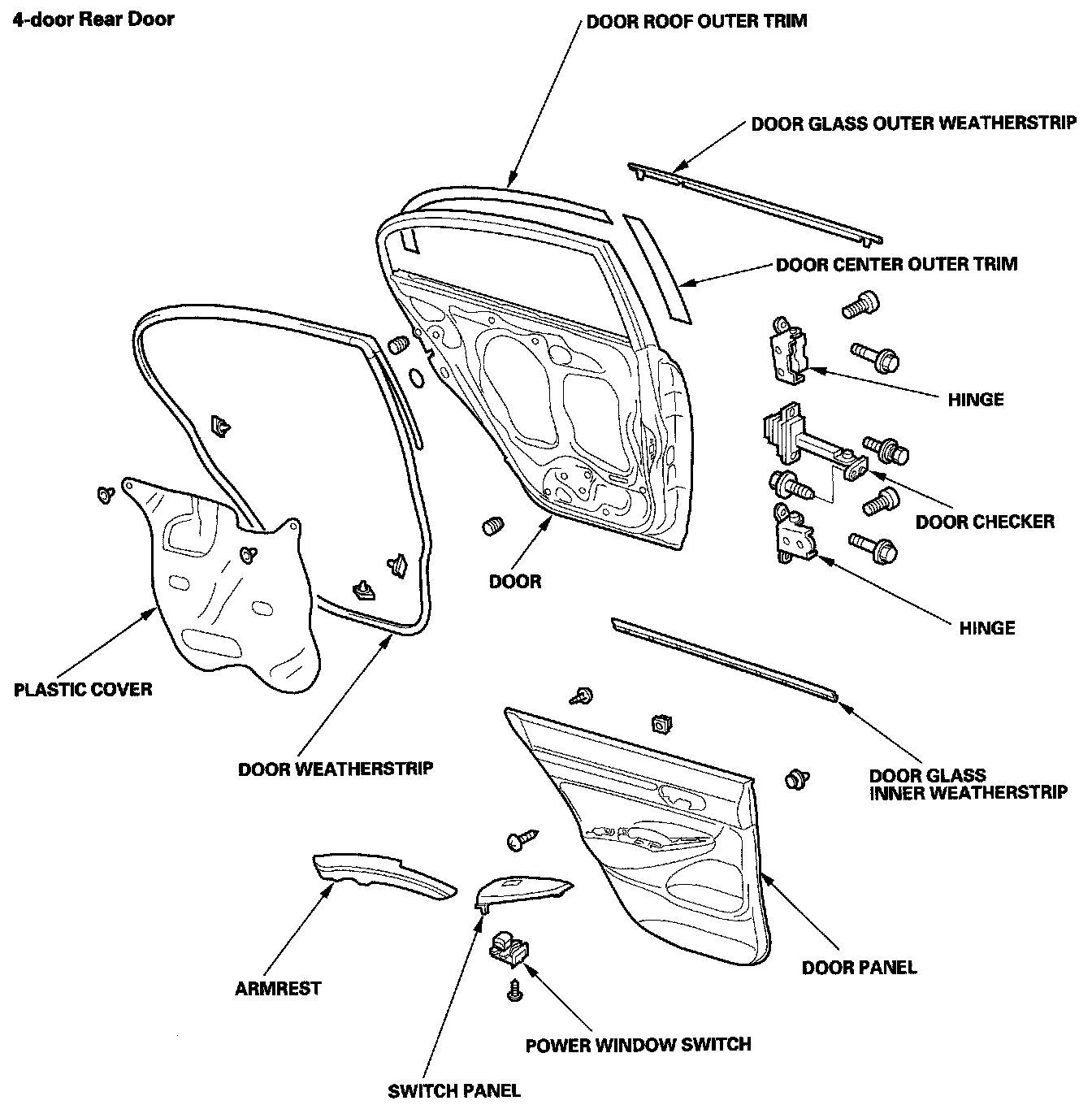 4-door Rear Door

DOOR ROOF OUTER TRIM

DOOR GLASS OUTER WEATHERSTRIP

DOOR CENTER OUTER TRIM

HINGE

DOOR CHECKER

HINGE

DOOR

PLASTIC COVER

DOOR WEATHERSTRIP

DOOR GLASS INNER WEATHERSTRIP

DOOR PANEL

ARMREST

POWER WINDOW SWITCH

SWITCH PANEL