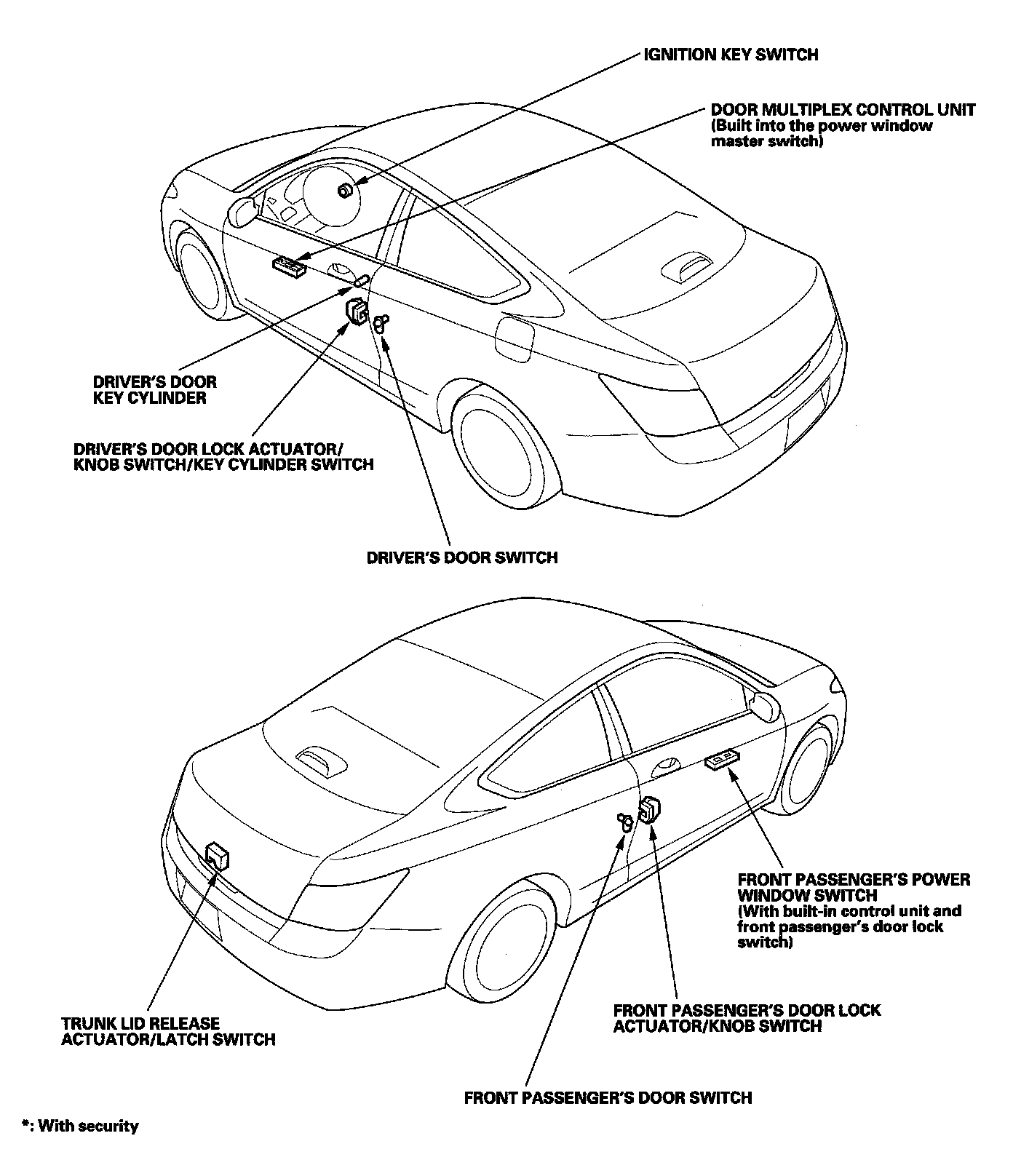 IGNITION KEY SWITCH

DOOR MULTIPLEX CONTROL UNIT
(Built into the power window master switch)

DRIVER'S DOOR KEY CYLINDER

DRIVER'S DOOR LOCK ACTUATOR/ KNOB SWITCH/KEY CYLINDER SWITCH

DRIVER'S DOOR SWITCH

FRONT PASSENGER'S POWER WINDOW SWITCH
(With built-in control unit and front passenger's door lock switch)

FRONT PASSENGER'S DOOR LOCK ACTUATOR/KNOB SWITCH

TRUNK LID RELEASE ACTUATOR/LATCH SWITCH

FRONT PASSENGER'S DOOR SWITCH

*: With security