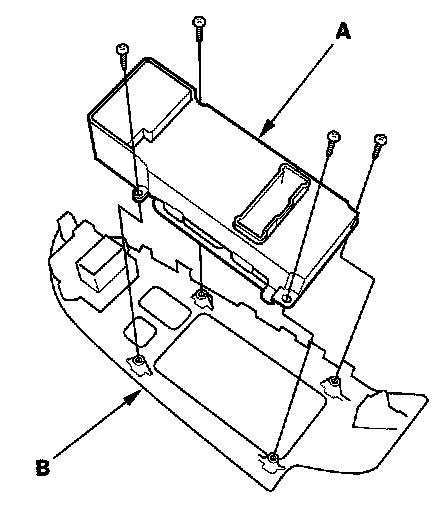 A

B