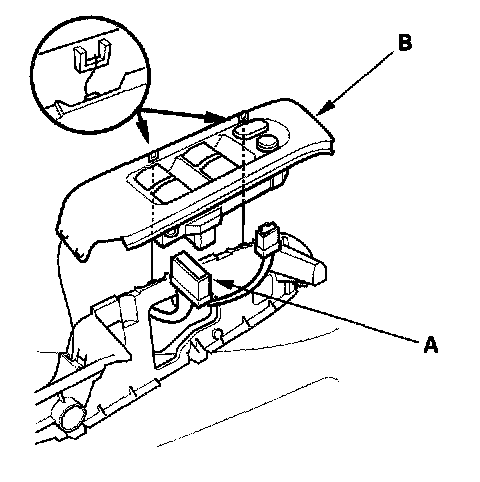 B

A