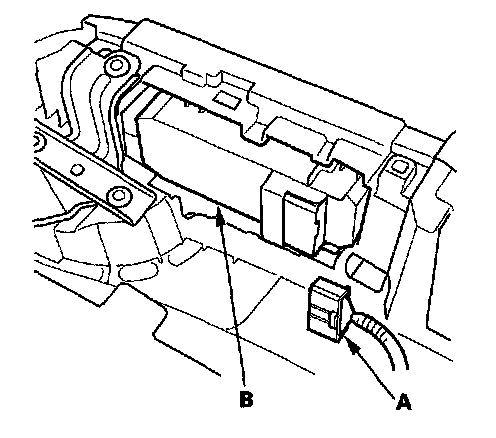 B

A