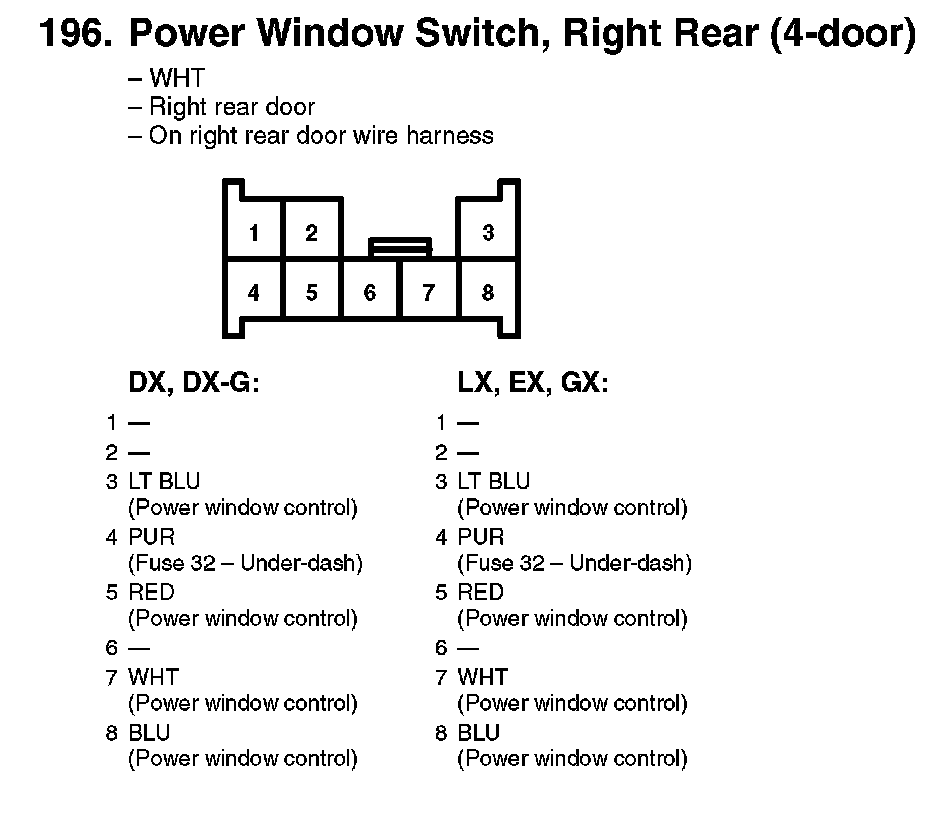 196. Power Window Switch, Right Rear (4-door)

– WHT
– Right rear door
– On right rear door wire harness

1 2 3
4 5 6 7 8

DX, DX-G:

1 —
2 —
3 LT BLU (Power window control)
4 PUR (Fuse 32 – Under-dash)
5 RED (Power window control)
6 —
7 WHT (Power window control)
8 BLU (Power window control)

LX, EX, GX:

1 —
2 —
3 LT BLU (Power window control)
4 PUR (Fuse 32 – Under-dash)
5 RED (Power window control)
6 —
7 WHT (Power window control)
8 BLU (Power window control)