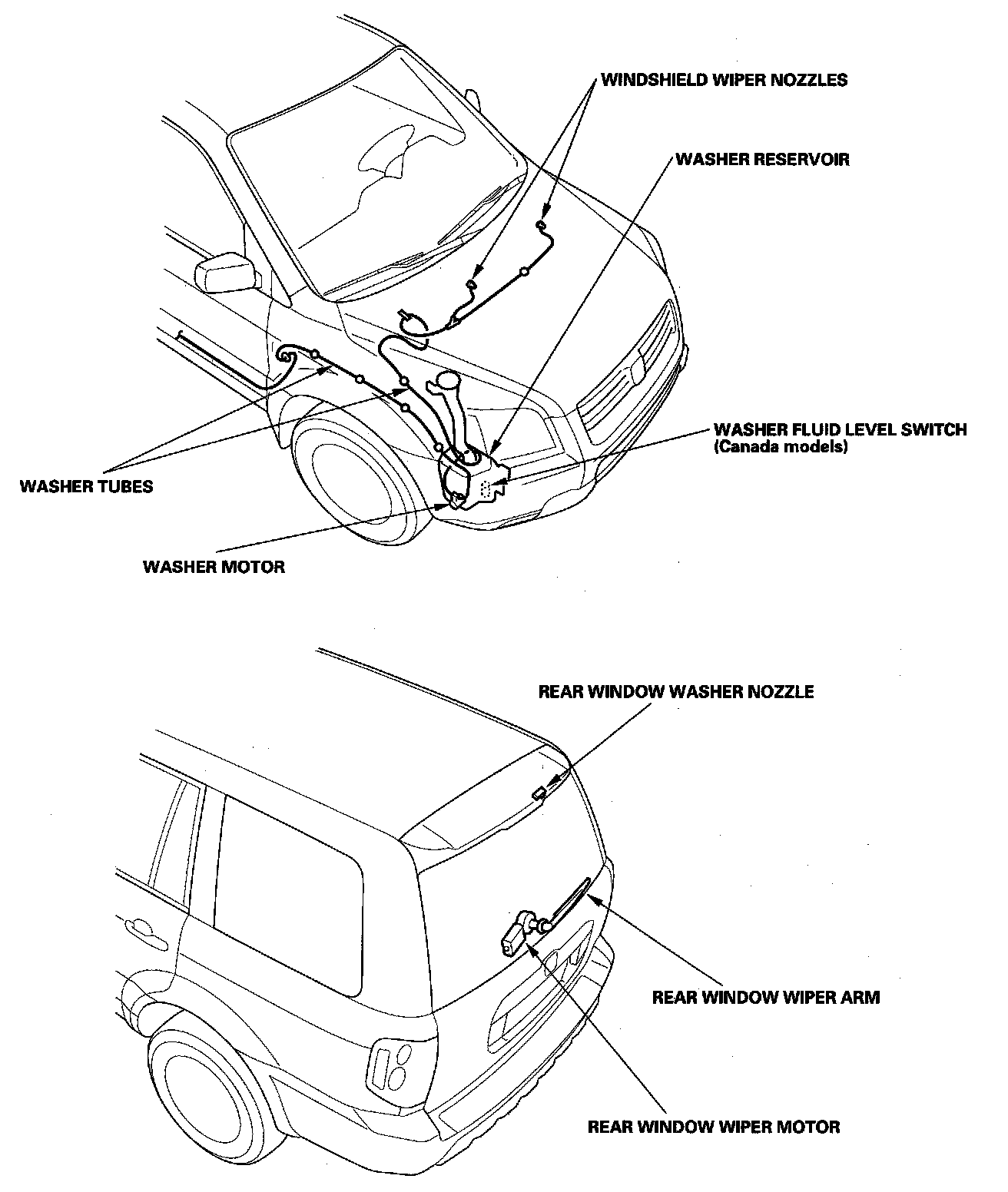 WINDSHIELD WIPER NOZZLES

WASHER RESERVOIR

WASHER FLUID LEVEL SWITCH
(Canada models)

WASHER TUBES

WASHER MOTOR

REAR WINDOW WASHER NOZZLE

REAR WINDOW WIPER ARM

REAR WINDOW WIPER MOTOR