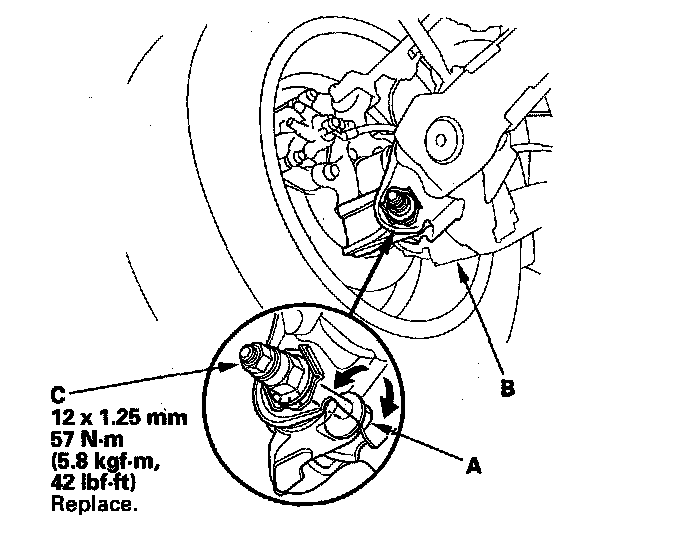 B

C
12 x 1.25 mm
57 N·m
(5.8 kgf·m,
42 lbf·ft)
Replace.

A