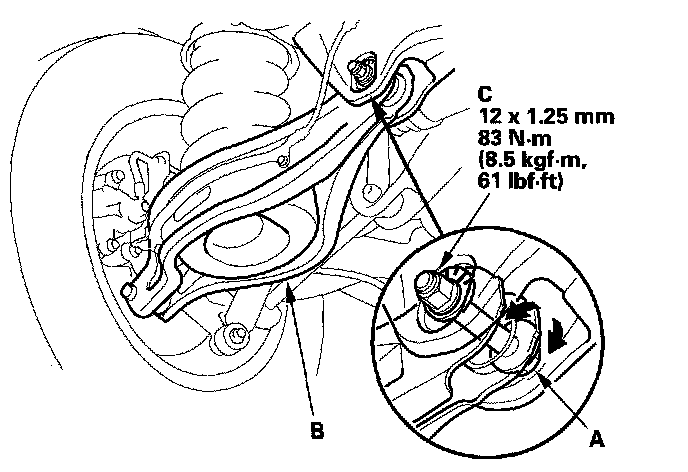 C
12 x 1.25 mm
83 N·m
(8.5 kgf·m,
61 lbf·ft)

B

A