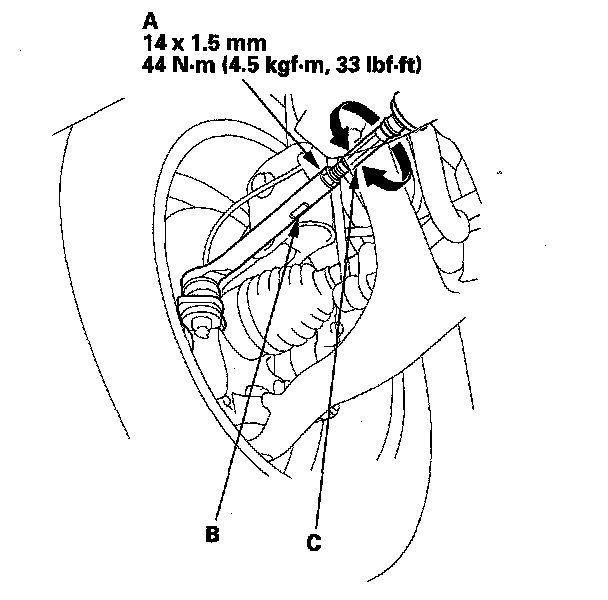 A
14 x 1.5 mm
44 N·m (4.5 kgf·m, 33 lbf·ft)

B

C