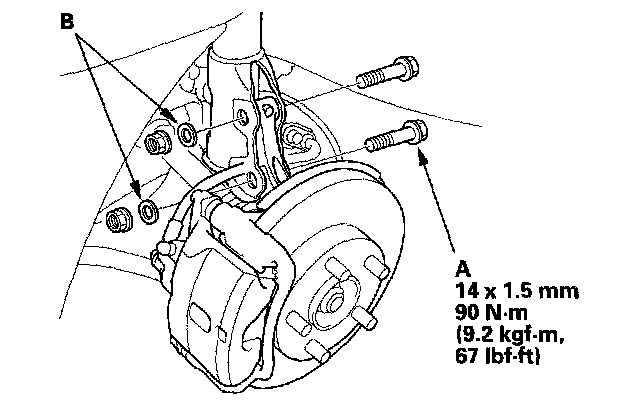 B

A
14 x 1.5 mm
90 N·m
(9.2 kgf·m,
67 lbf·ft)