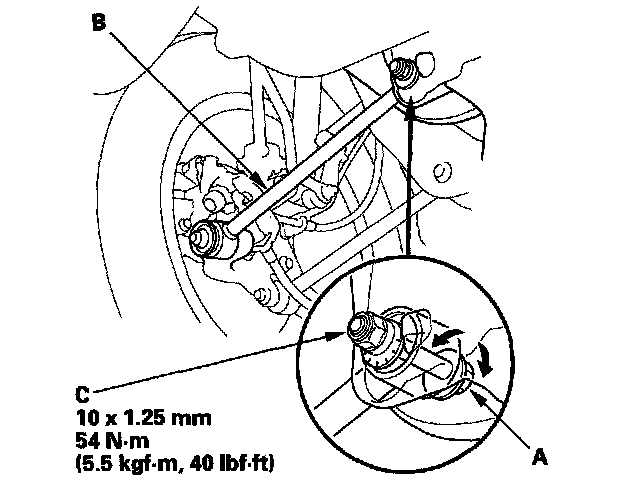 B

C
10 x 1.25 mm
54 N·m
(5.5 kgf·m, 40 lbf·ft)

A