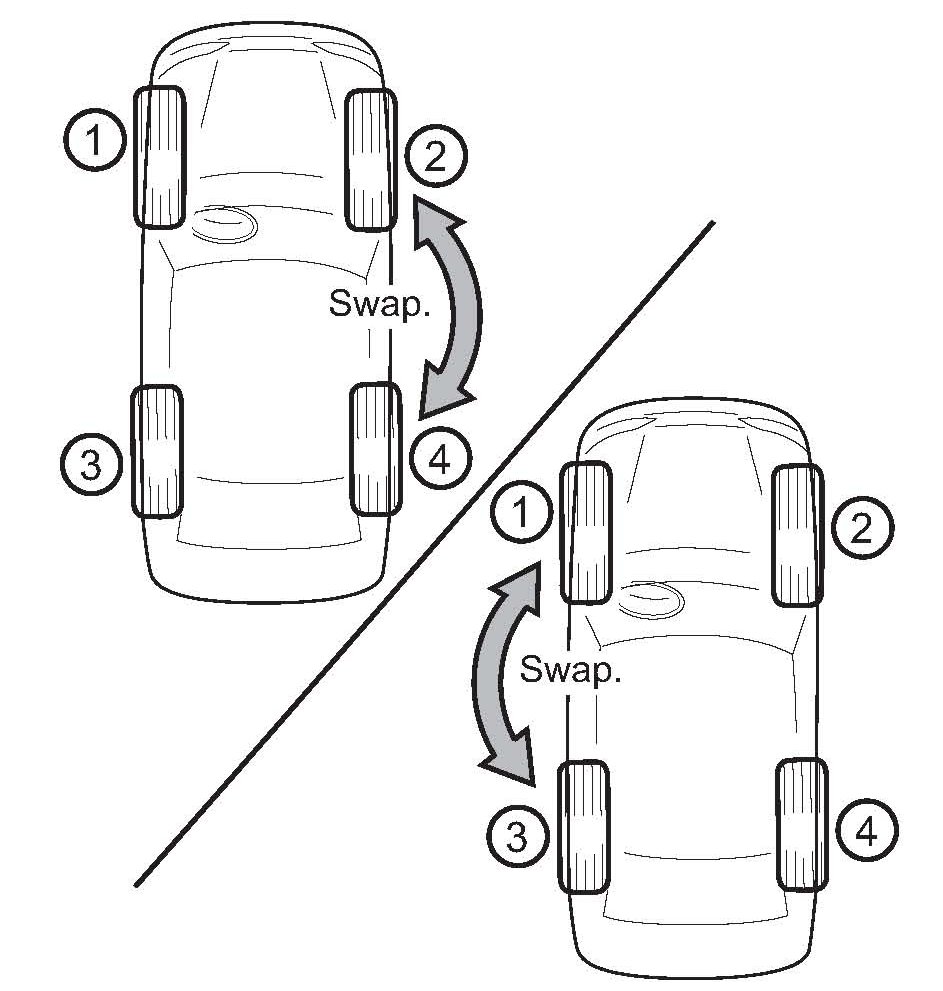 1
2
Swap.
3
4
1
2
Swap.
3
4