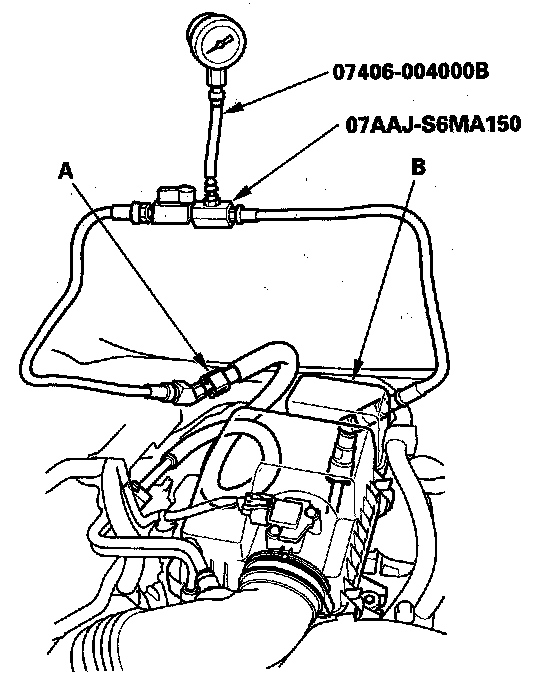 07406-004000B

07AAJ-S6MA150

A

B