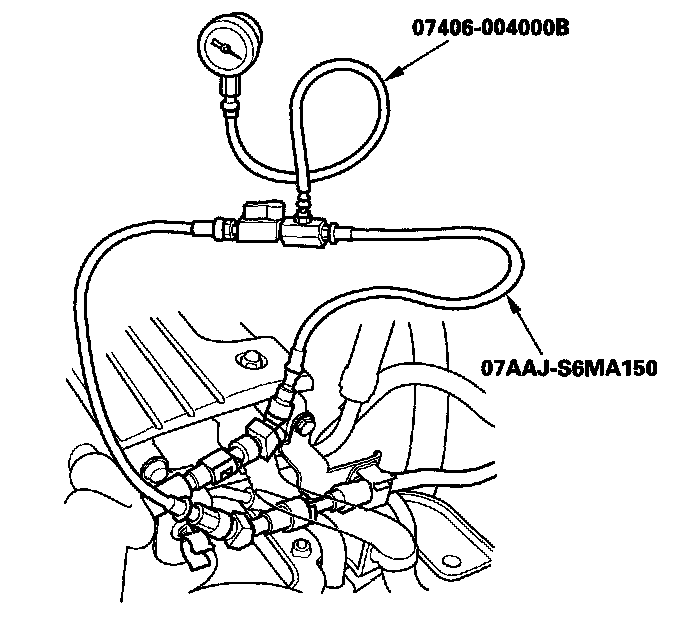 07406-004000B

07AAJ-S6MA150