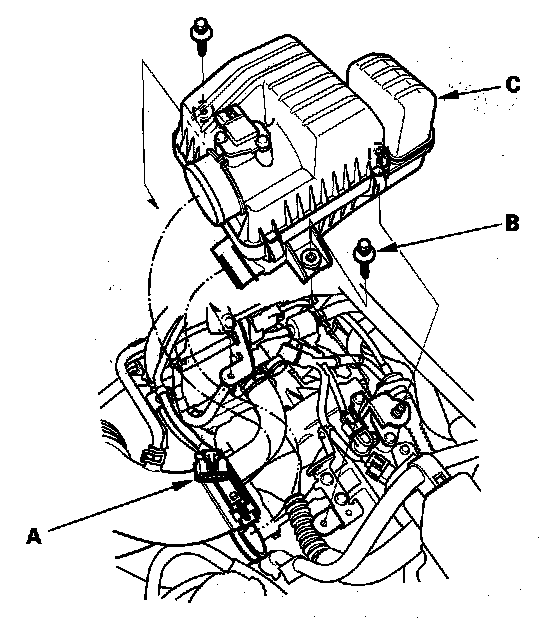 C

B

A