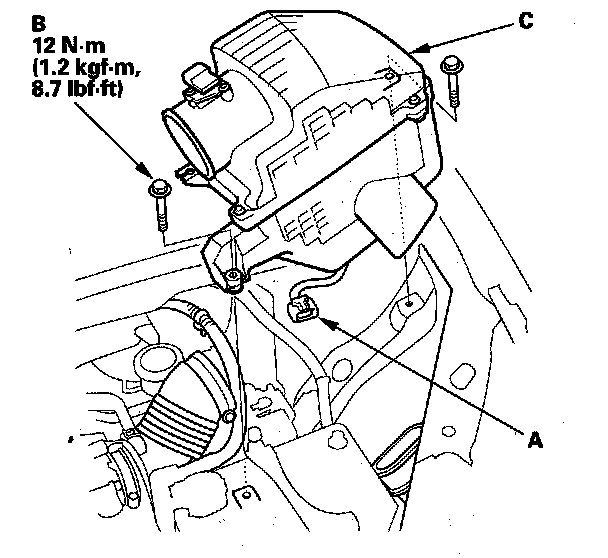 B
12 N·m
(1.2 kgf·m,
8.7 lbf·ft)

C

A