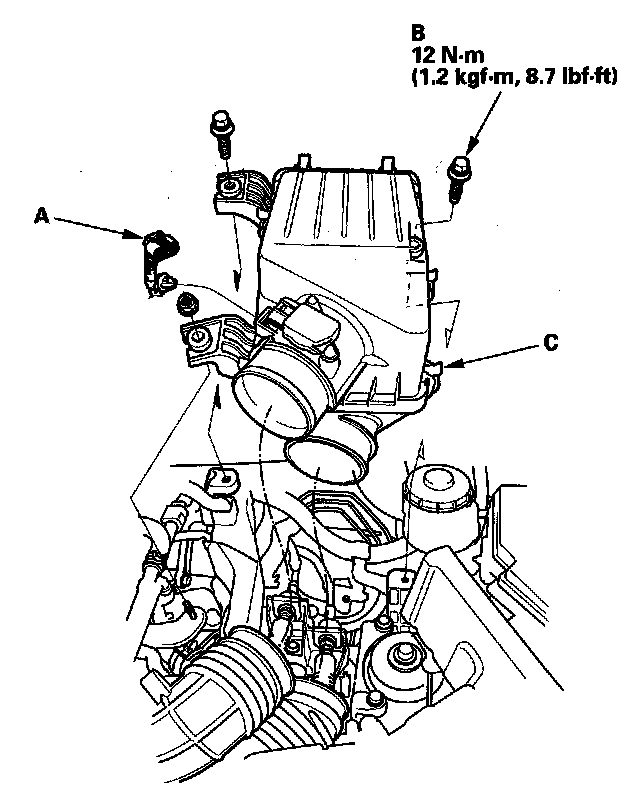 B
12 N·m
(1.2 kgf·m, 8.7 lbf·ft)

A

C