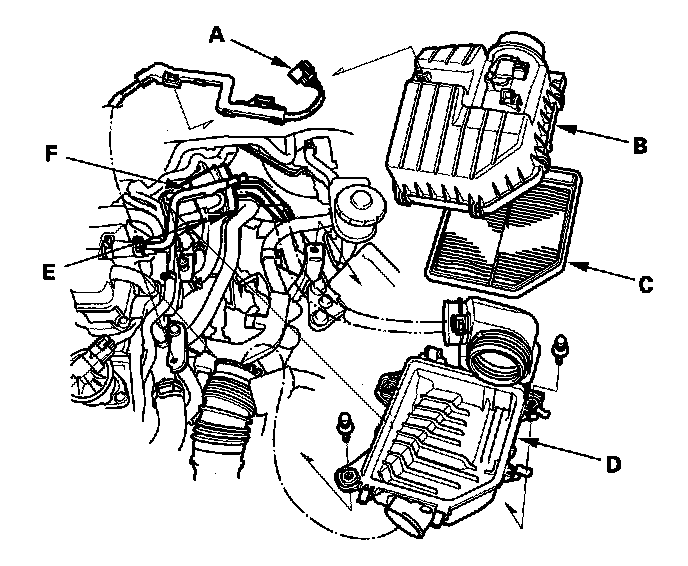 A
B
F
E
C
D