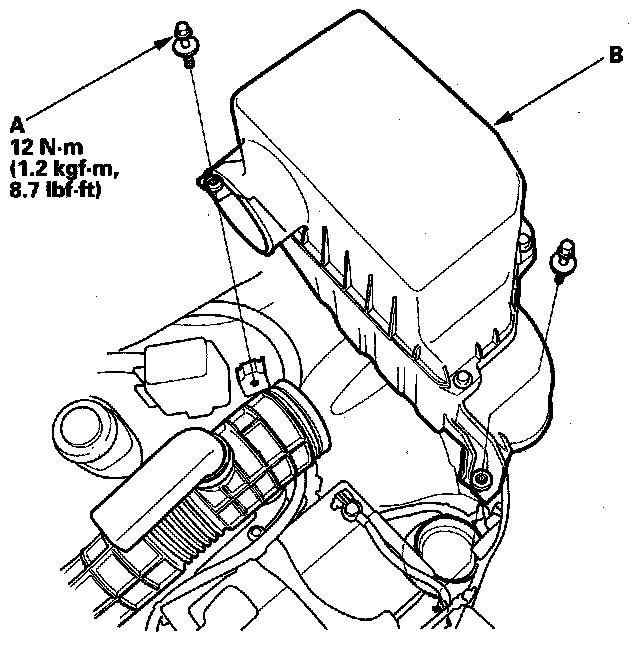 A
12 N·m
(1.2 kgf·m,
8.7 lbf·ft)

B