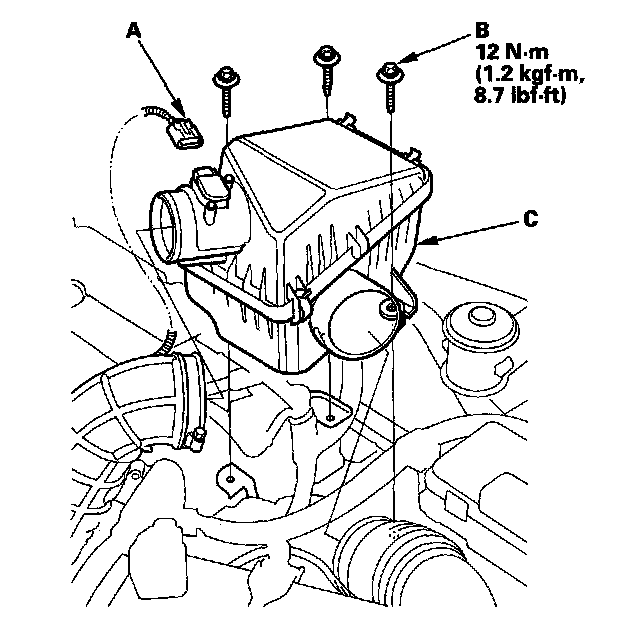 A

B
12 N·m
(1.2 kgf·m,
8.7 lbf·ft)

C