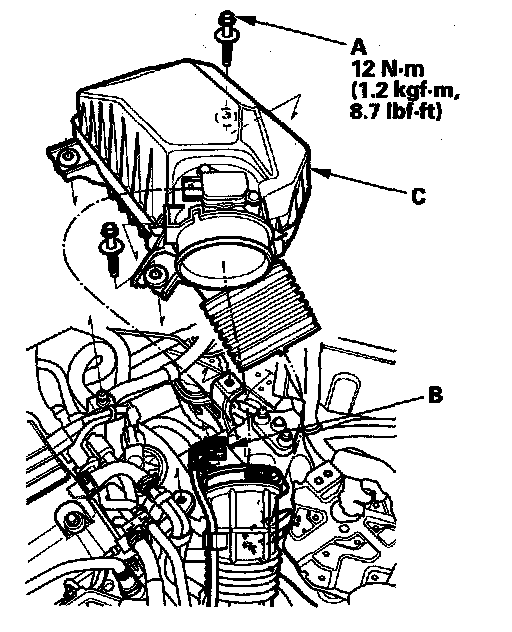 A
12 N·m
(1.2 kgf·m,
8.7 lbf·ft)

C

B