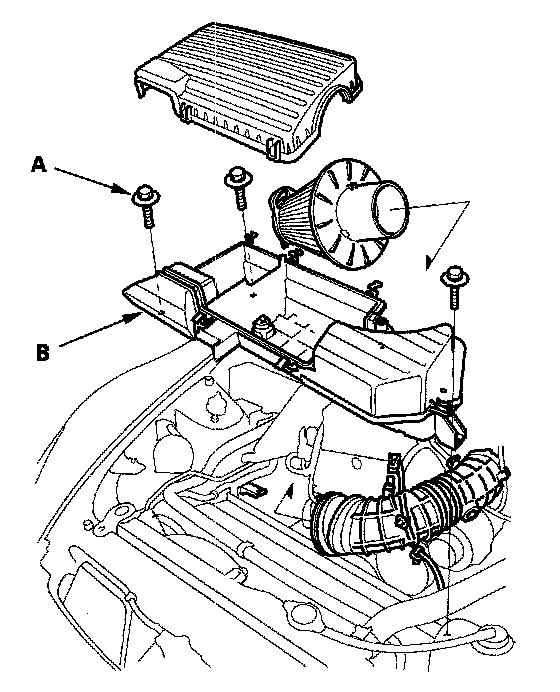 A

B