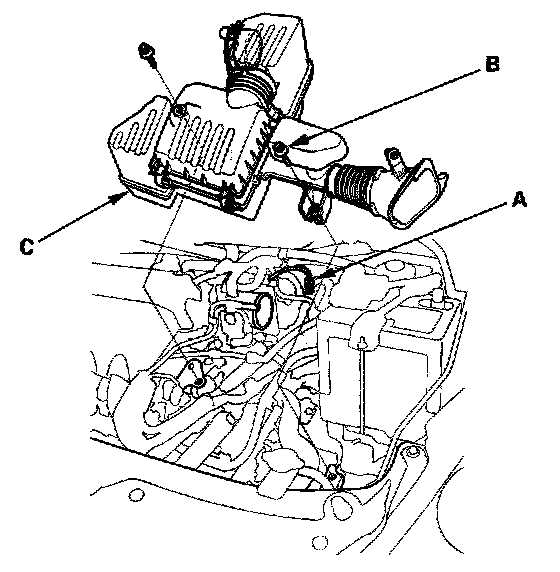 B
A
C