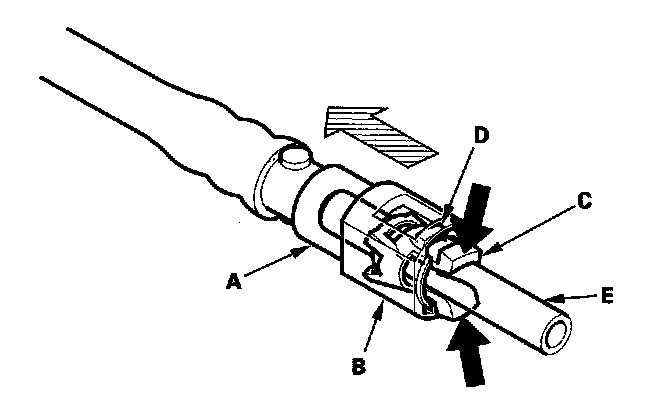 D
C
A
E
B