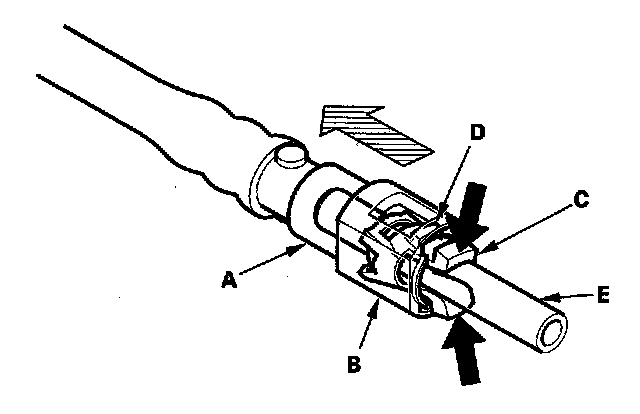 D
C
A
E
B