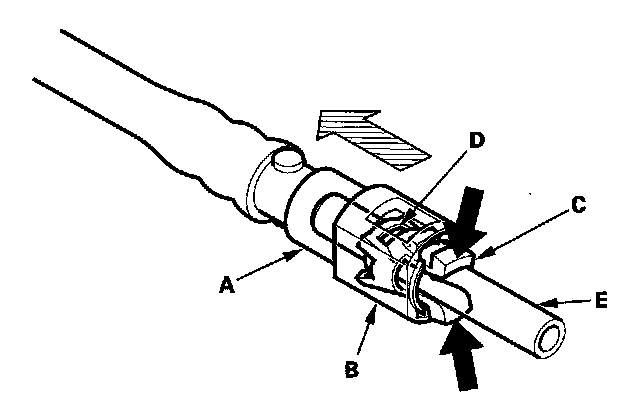 D
C
A
E
B