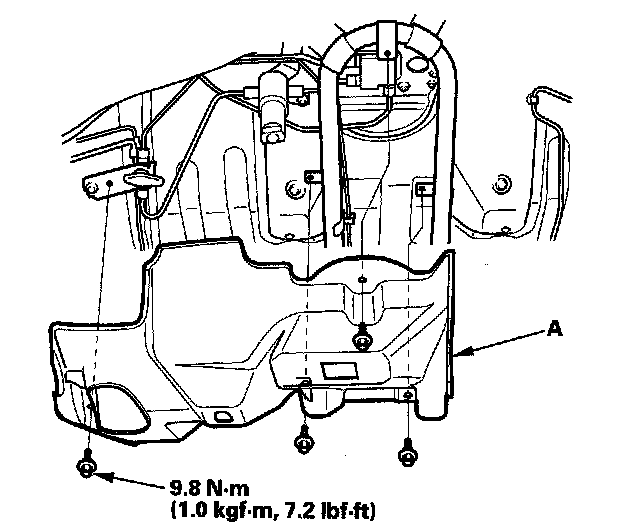 A

9.8 N·m
(1.0 kgf·m, 7.2 lbf·ft)