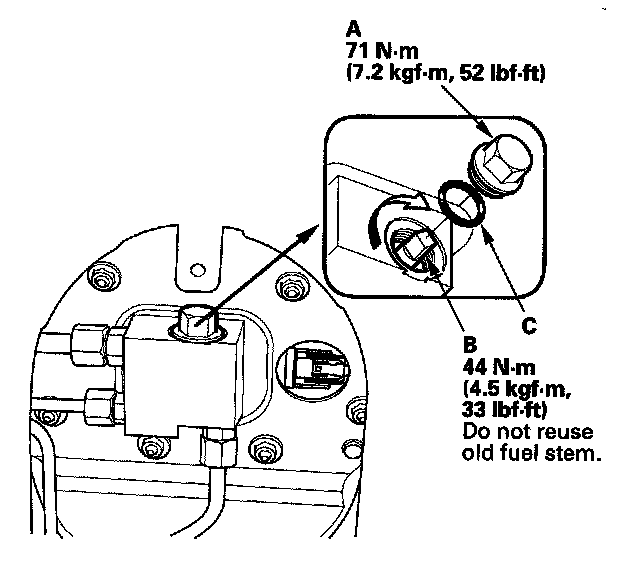 A
71 N·m
(7.2 kgf·m, 52 lbf·ft)

C

B
44 N·m
(4.5 kgf·m,
33 lbf·ft)
Do not reuse old fuel stem.