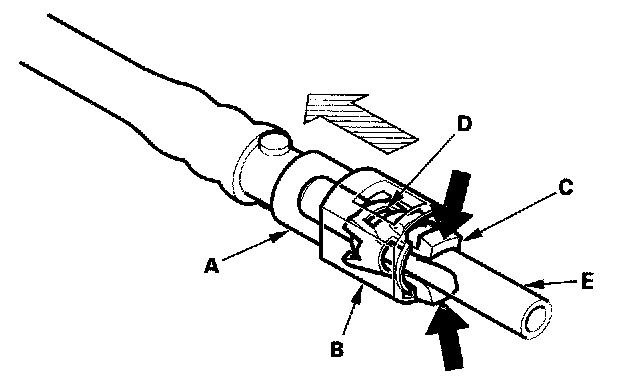 D
C
A
E
B