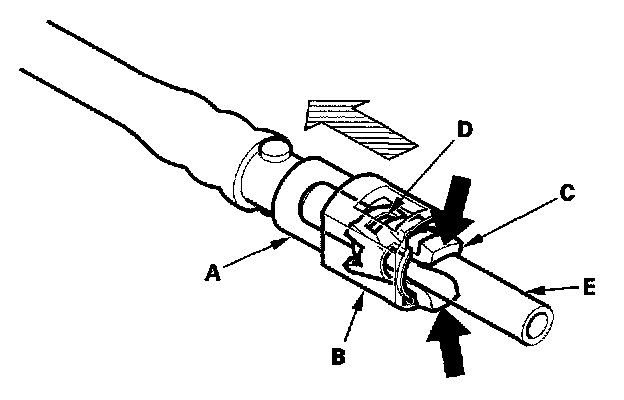 D
C
A
E
B