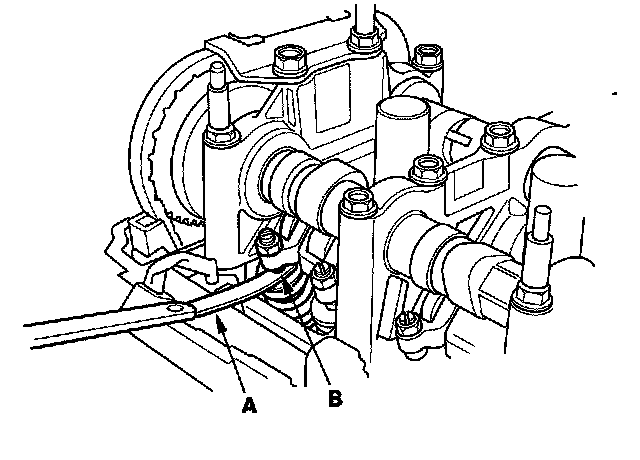 A

B