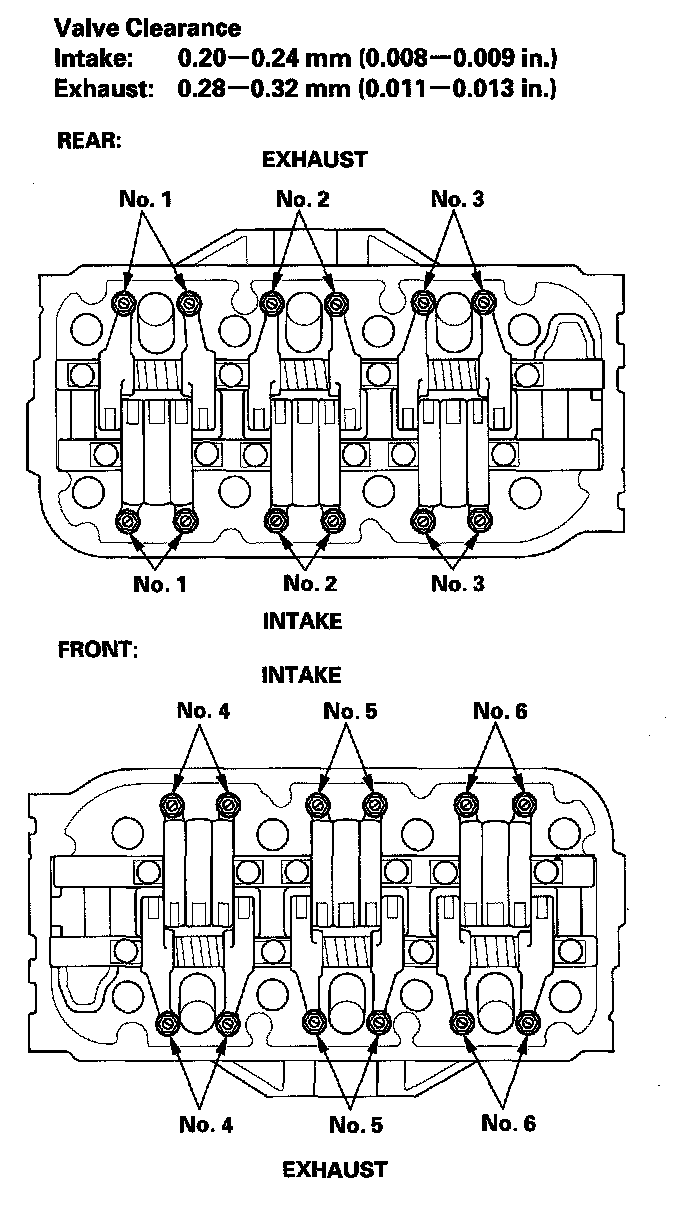 Valve Clearance
Intake: 0.20—0.24 mm (0.008—0.009 in.)
Exhaust: 0.28—0.32 mm (0.011—0.013 in.)

REAR:

EXHAUST

No. 1 No. 2 No. 3

No. 1 No. 2 No. 3

INTAKE

FRONT:

INTAKE

No. 4 No. 5 No. 6

No. 4 No. 5 No. 6

EXHAUST