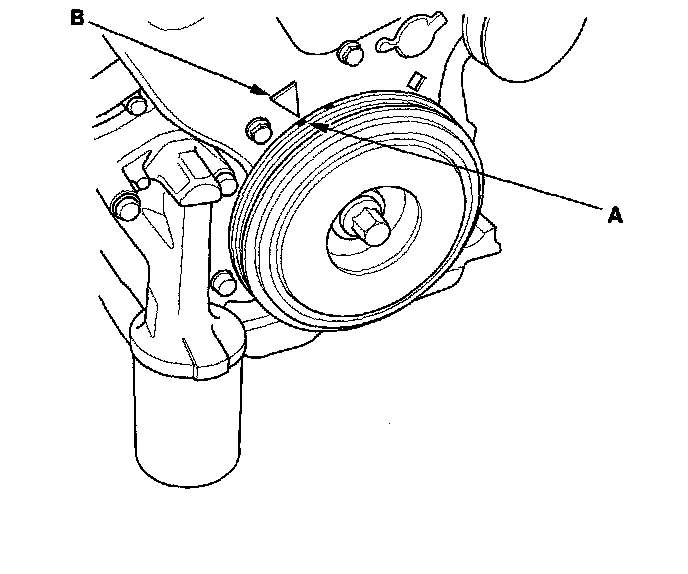 B

A