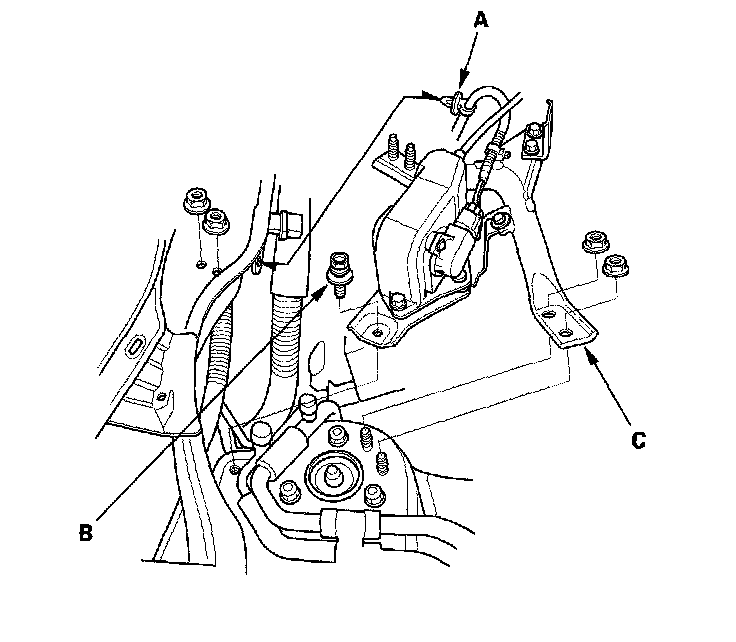 A

B

C