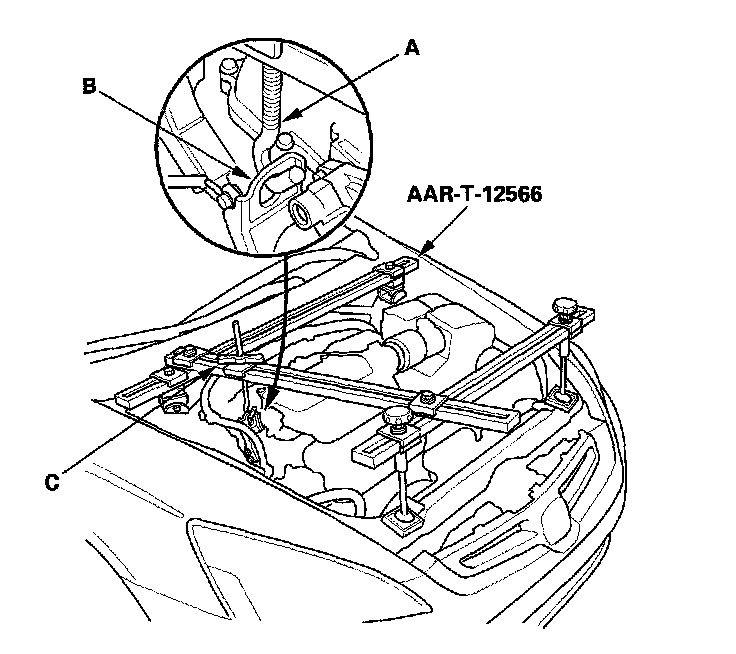 A

B

AAR-T-12566

C