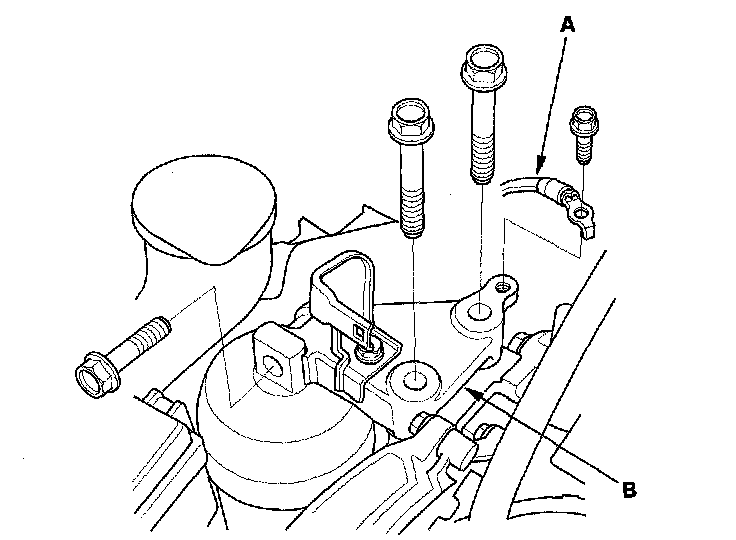 A

B