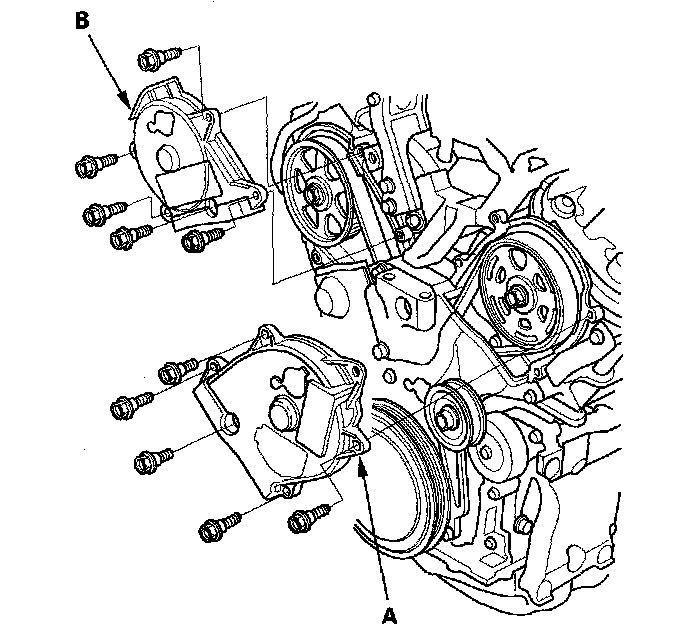 B

A