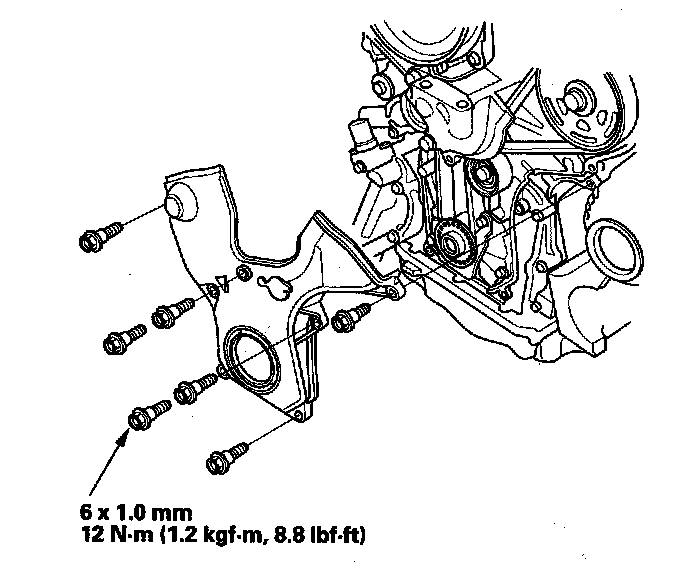 6 x 1.0 mm
12 N·m (1.2 kgf·m, 8.8 lbf·ft)