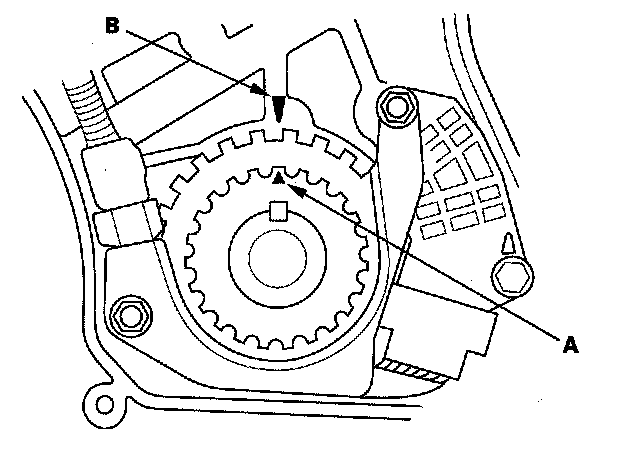 B

A